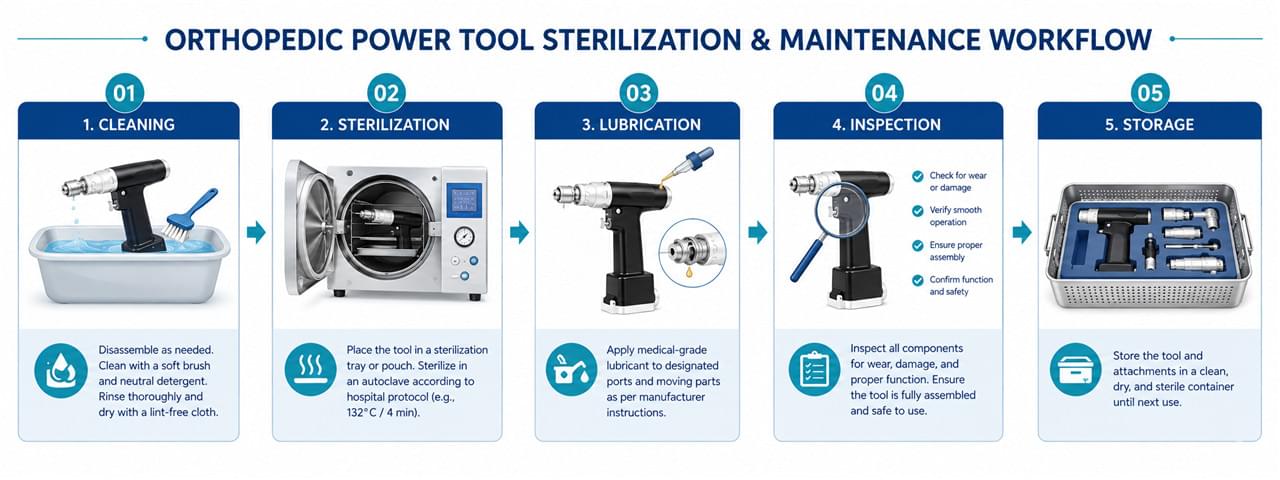 ORTHOPEDIC POWER TOOL STERILIZATION & MAINTENANCE WORKFLOW

01

1. CLEANING

Disassemble as needed. Clean with a soft brush and neutral detergent. Rinse thoroughly and dry with a lint-free cloth.

02

2. STERILIZATION

Place the tool in a sterilization tray or pouch. Sterilize in an autoclave according to hospital protocol (e.g., 132°C / 4 min).

03

3. LUBRICATION

Apply medical-grade lubricant to designated ports and moving parts as per manufacturer instructions.

04

4. INSPECTION

Check for wear or damage

Verify smooth operation

Ensure proper assembly

Confirm function and safety

Inspect all components for wear, damage, and proper function. Ensure the tool is fully assembled and safe to use.

05

5. STORAGE

Store the tool and attachments in a clean, dry, and sterile container until next use.